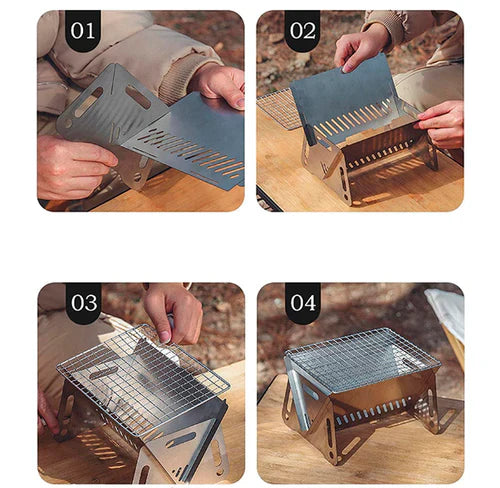 01

02

03

04